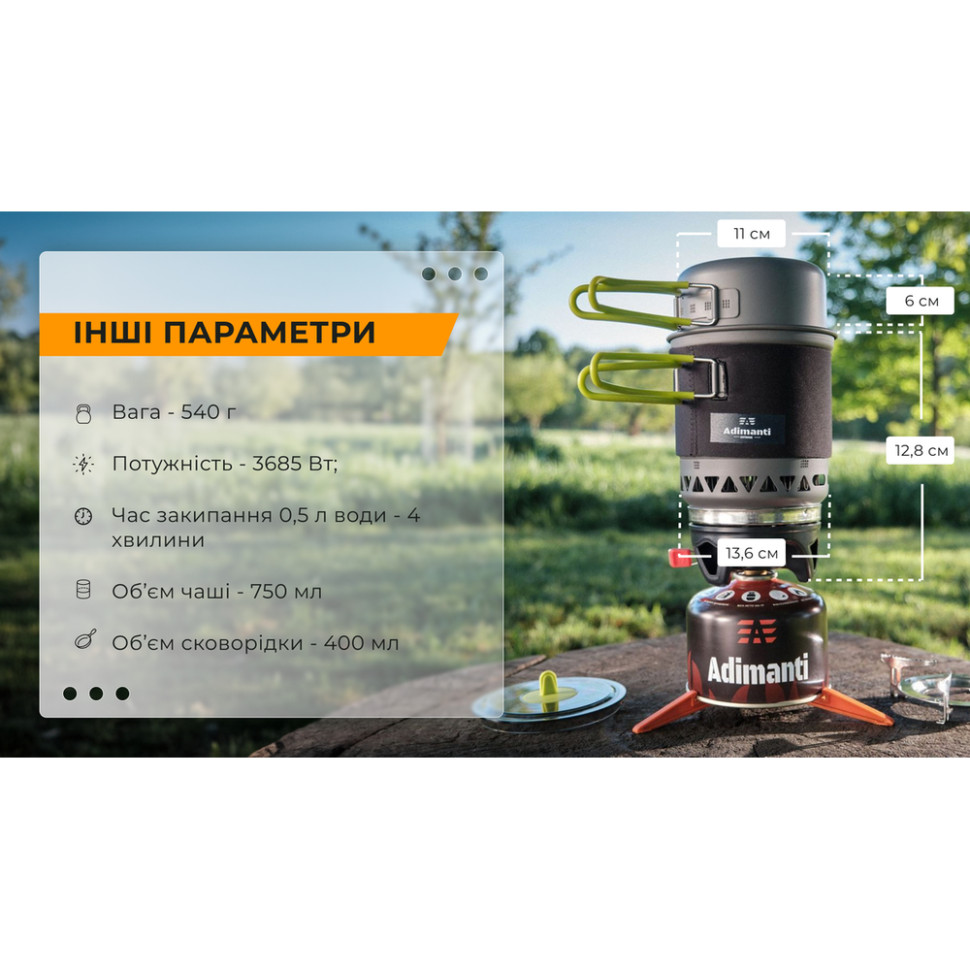 ІНШІ ПАРАМЕТРИ

Вага - 540 г

Потужність - 3685 Вт;

Час закипання 0,5 л води - 4 хвилини

Об'єм чаші - 750 мл

Об'єм сковорідки - 400 мл

11 см

6 см

12,8 см

13,6 см

Adimanti

Adimanti